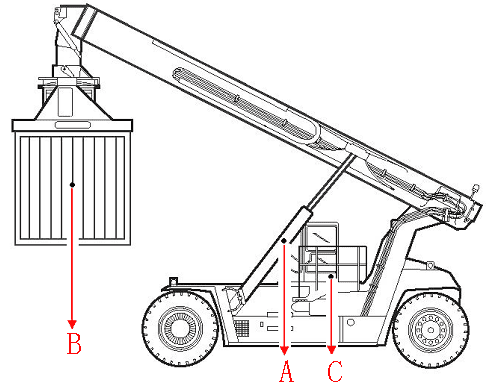 B
A
C